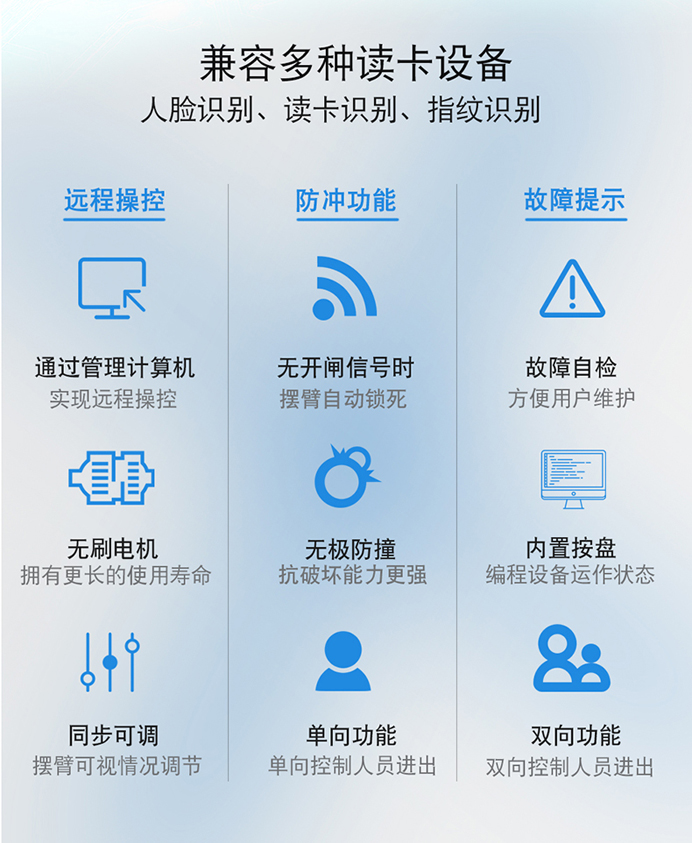 兼容多种读卡设备
人脸识别、读卡识别、指纹识别

远程操控

通过管理计算机
实现远程操控

无刷电机
拥有更长的使用寿命

同步可调
摆臂可视情况调节

防冲功能

无开闸信号时
摆臂自动锁死

无极防撞
抗破坏能力更强

单向功能
单向控制人员进出

故障提示

故障自检
方便用户维护

内置按盘
编程设备运作状态

双向功能
双向控制人员进出